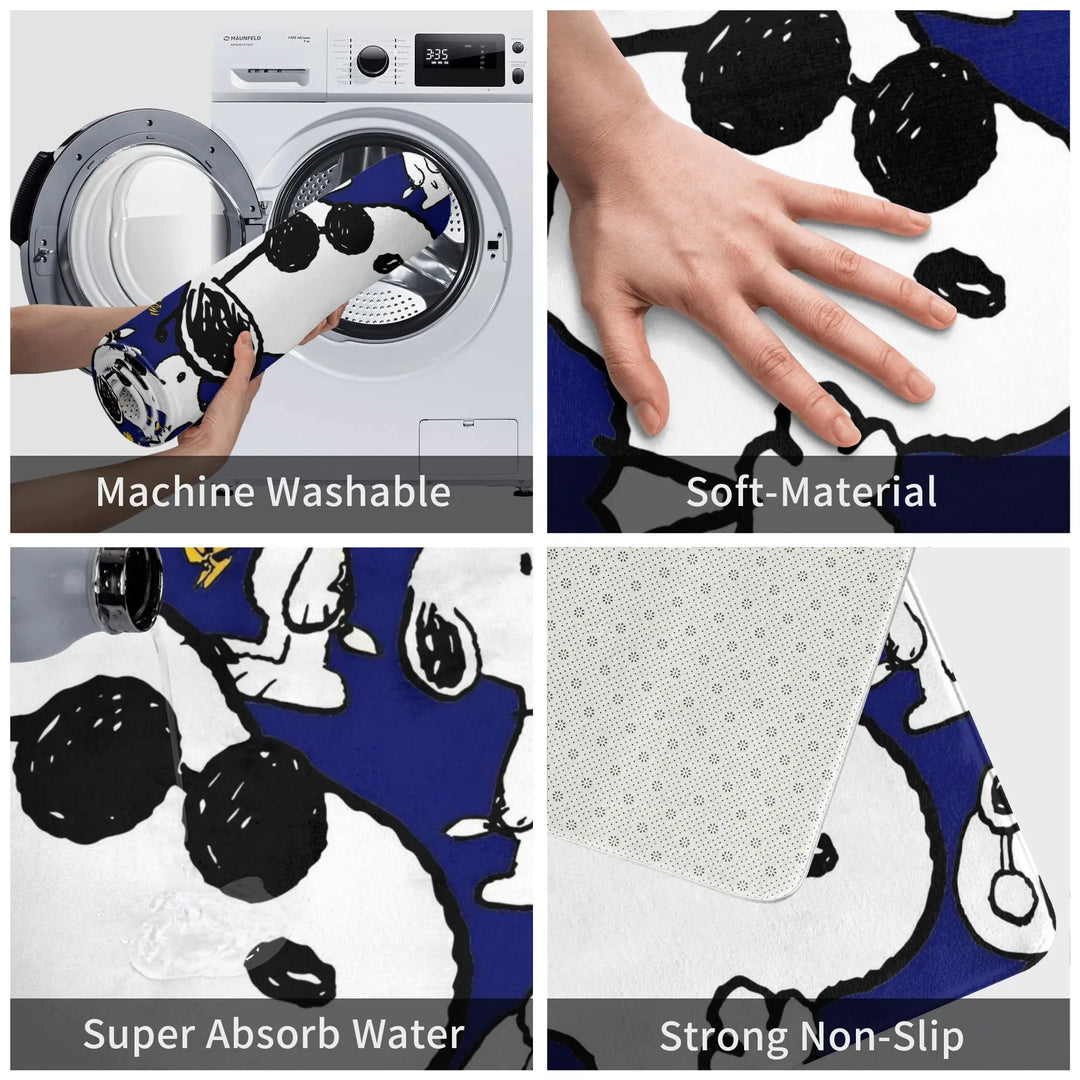 MAUNFELD

3:35

Machine Washable

Soft-Material

Super Absorb Water

Strong Non-Slip