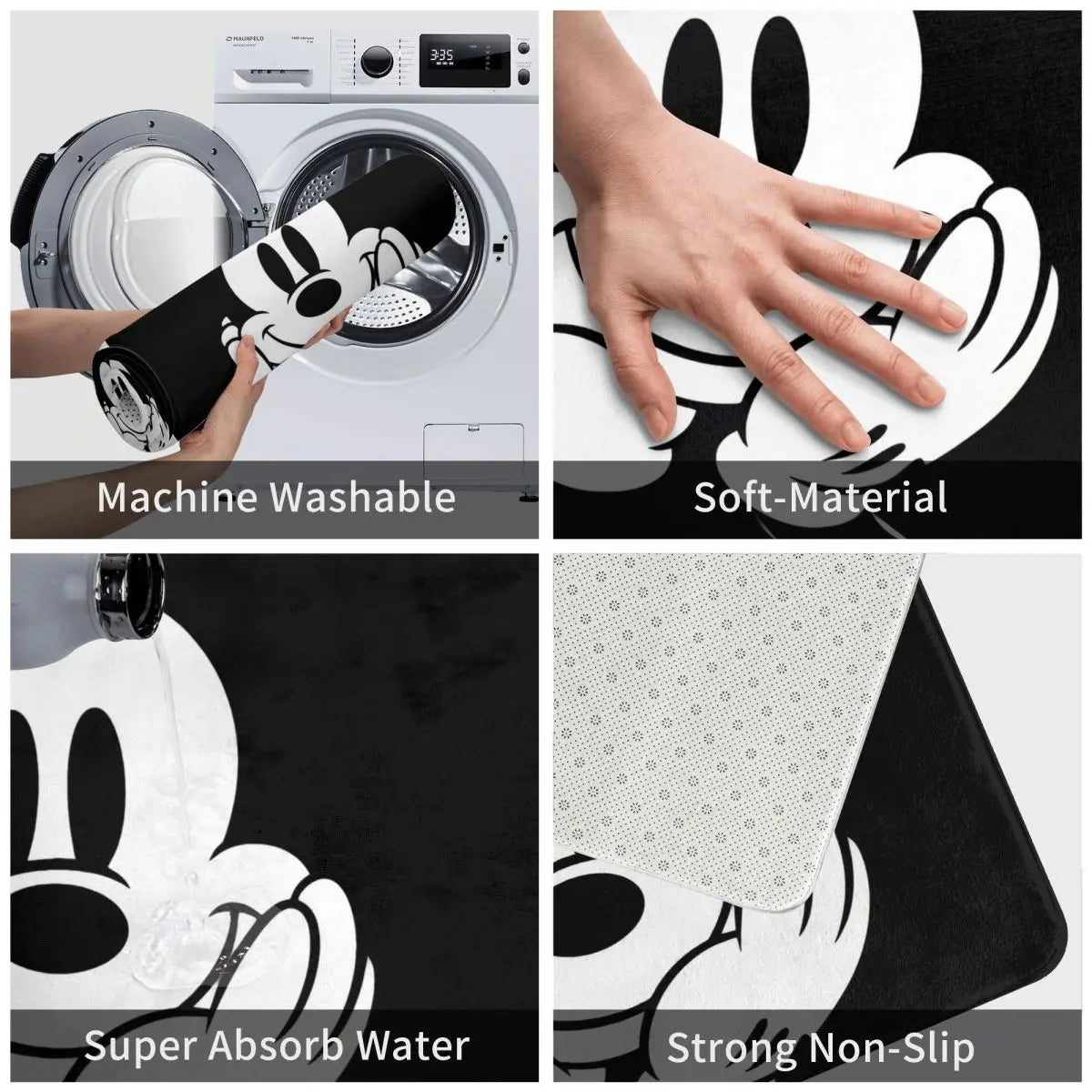 MAUNFELD

3:35

Machine Washable

Soft-Material

Super Absorb Water

Strong Non-Slip