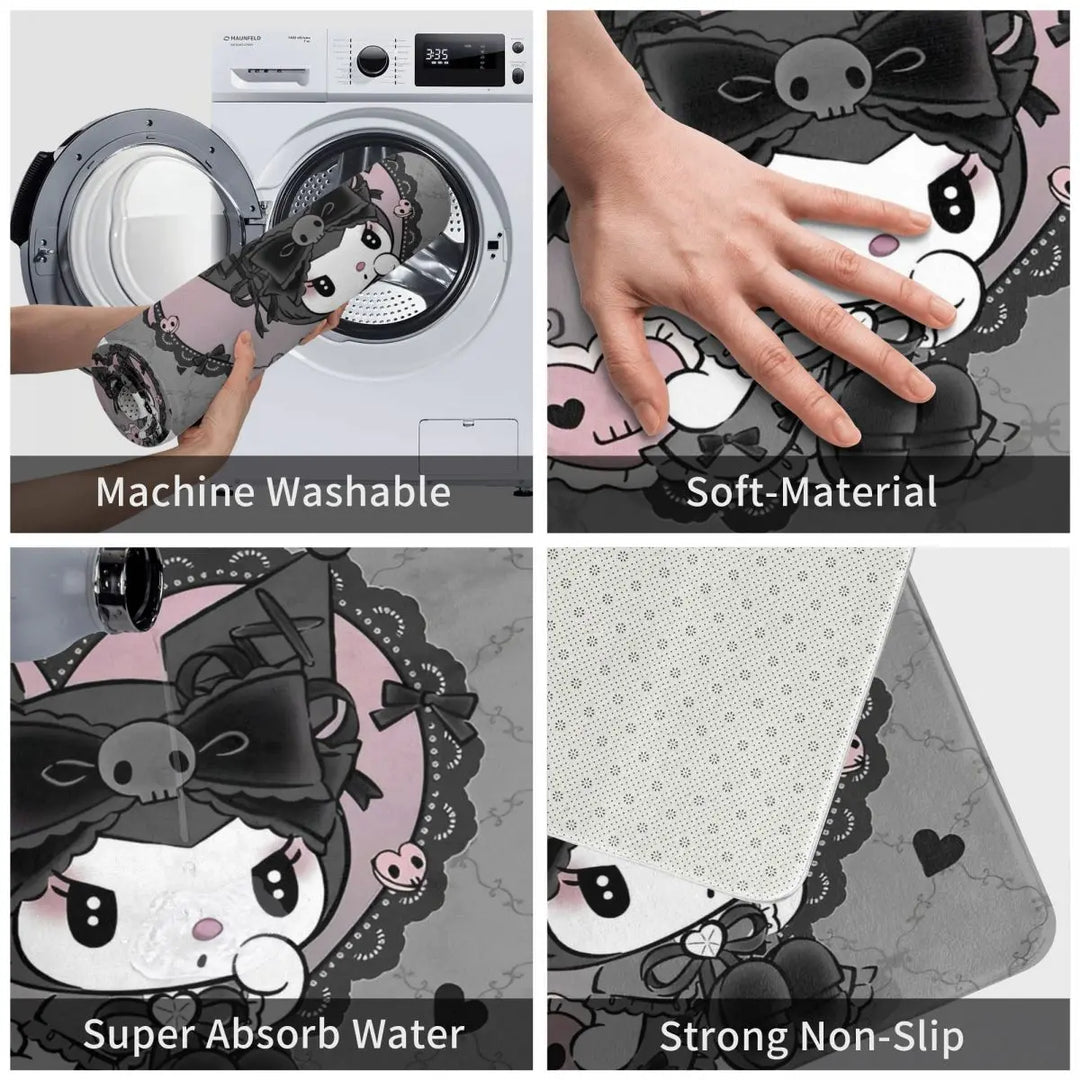 MAUNFELD
3:35
Machine Washable

Soft-Material

Super Absorb Water

Strong Non-Slip